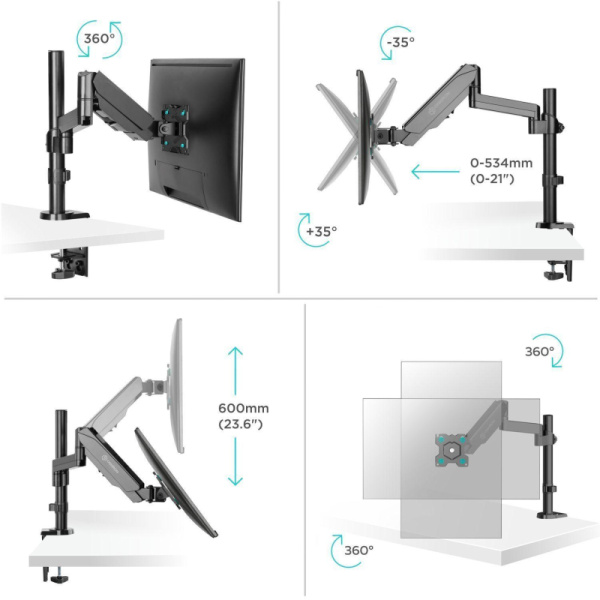 360°

-35°

0-534mm
(0-21")

+35°

600mm
(23.6")

360°

360°