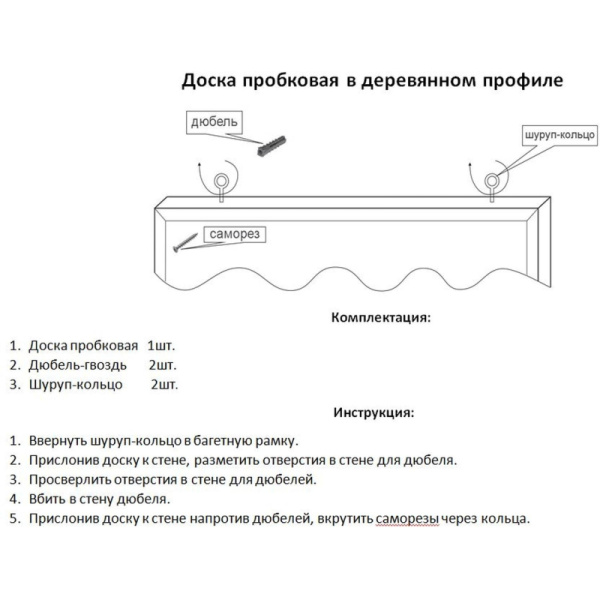 Доска пробковая в деревянном профиле

дюбель

шуруп-кольцо

саморез

Комплектация:

1. Доска пробковая 1шт.
2. Дюбель-гвоздь 2шт.
3. Шуруп-кольцо 2шт.

Инструкция:

1. Ввернуть шуруп-кольцо в багетную рамку.
2. Прислонив доску к стене, разметить отверстия в стене для дюбеля.
3. Просверлить отверстия в стене для дюбелей.
4. Вбить в стену дюбеля.
5. Прислонив доску к стене напротив дюбелей, вкрутить саморезы через кольца.